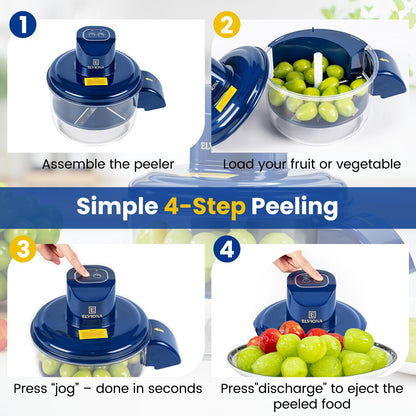 1

ELVIONA

Assemble the peeler

2

Load your fruit or vegetable

Simple 4-Step Peeling

3

ELVIONA

Press "jog" – done in seconds

4

ELVIONA

Press"discharge" to eject the peeled food